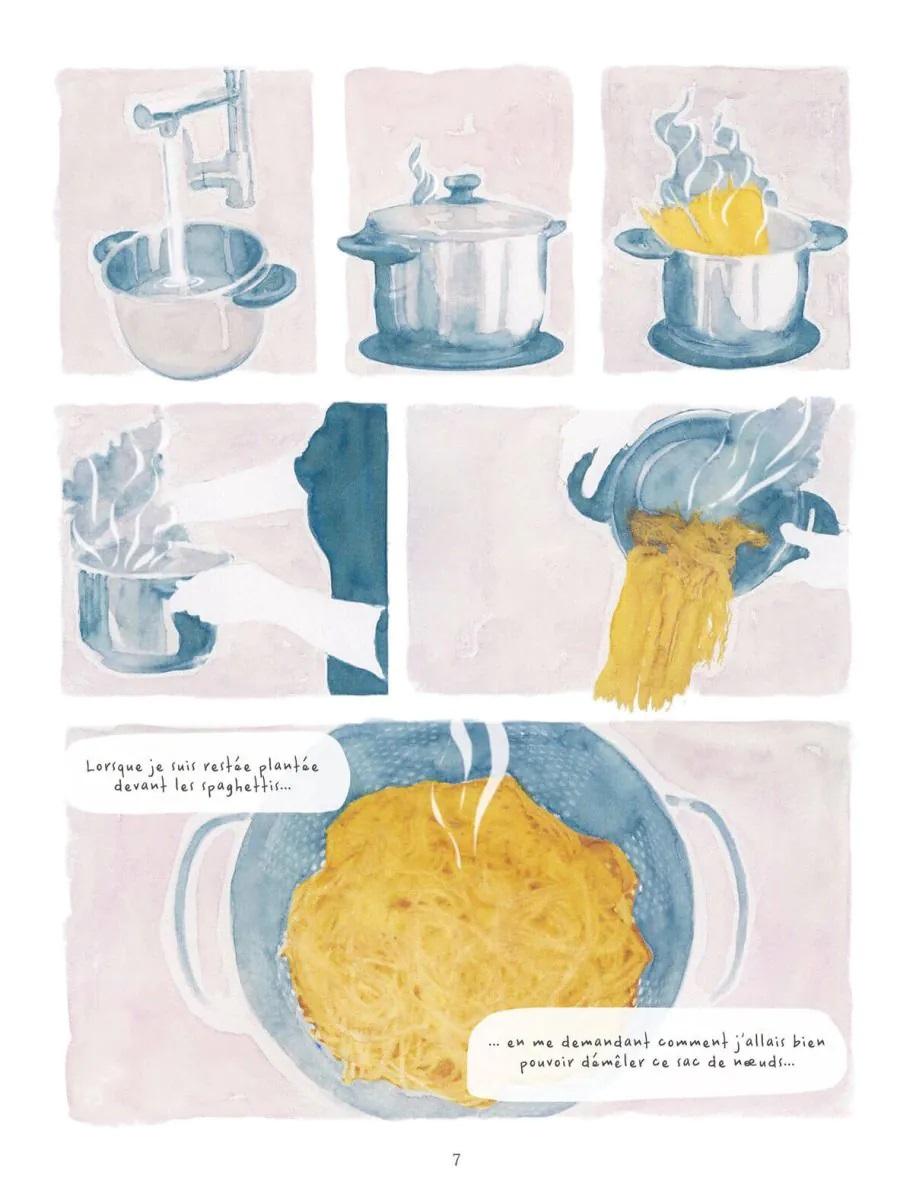 Lorsque je suis restée plantée devant les spaghettis...

... en me demandant comment j'allais bien pouvoir démêler ce sac de nœuds...

7